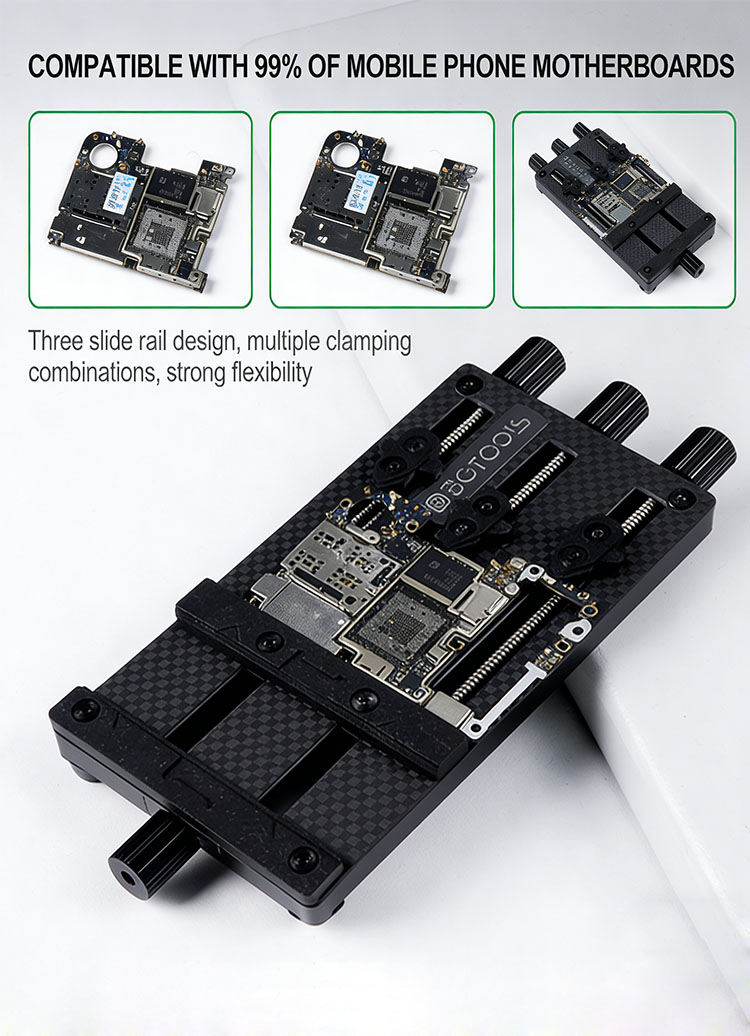 COMPATIBLE WITH 99% OF MOBILE PHONE MOTHERBOARDS

Three slide rail design, multiple clamping combinations, strong flexibility

2UUL
BGTOOLS